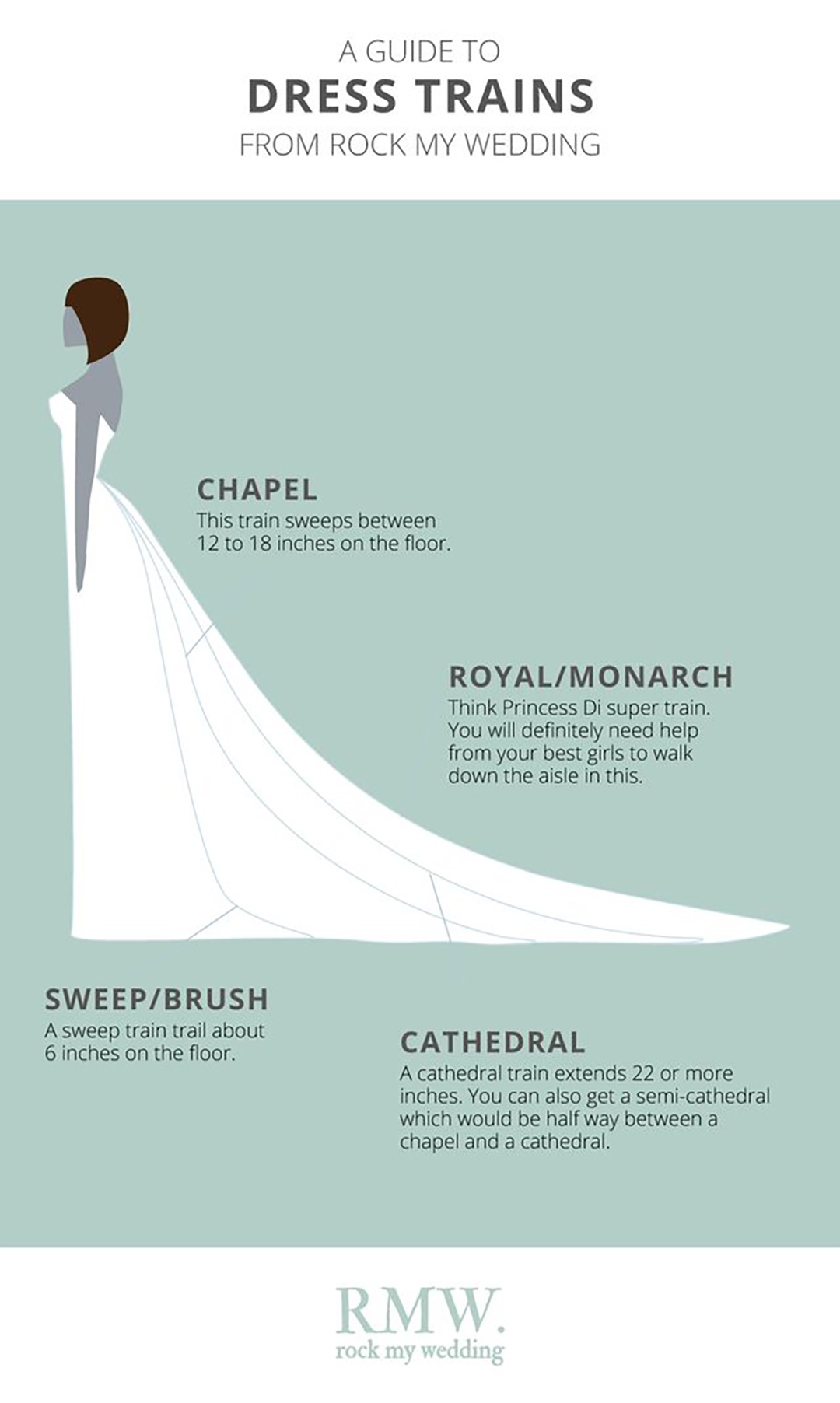 A GUIDE TO
DRESS TRAINS
FROM ROCK MY WEDDING

CHAPEL
This train sweeps between 12 to 18 inches on the floor.

ROYAL/MONARCH
Think Princess Di super train. You will definitely need help from your best girls to walk down the aisle in this.

SWEEP/BRUSH
A sweep train trail about 6 inches on the floor.

CATHEDRAL
A cathedral train extends 22 or more inches. You can also get a semi-cathedral which would be half way between a chapel and a cathedral.

RMW.
rock my wedding